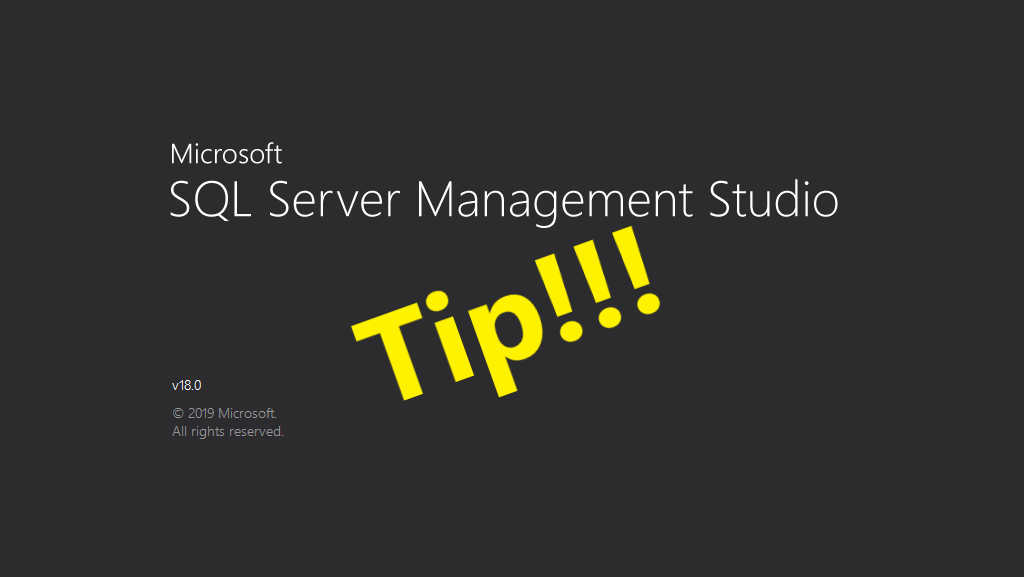 Microsoft
SQL Server Management Studio

Tip!!!

v18.0

© 2019 Microsoft.
All rights reserved.